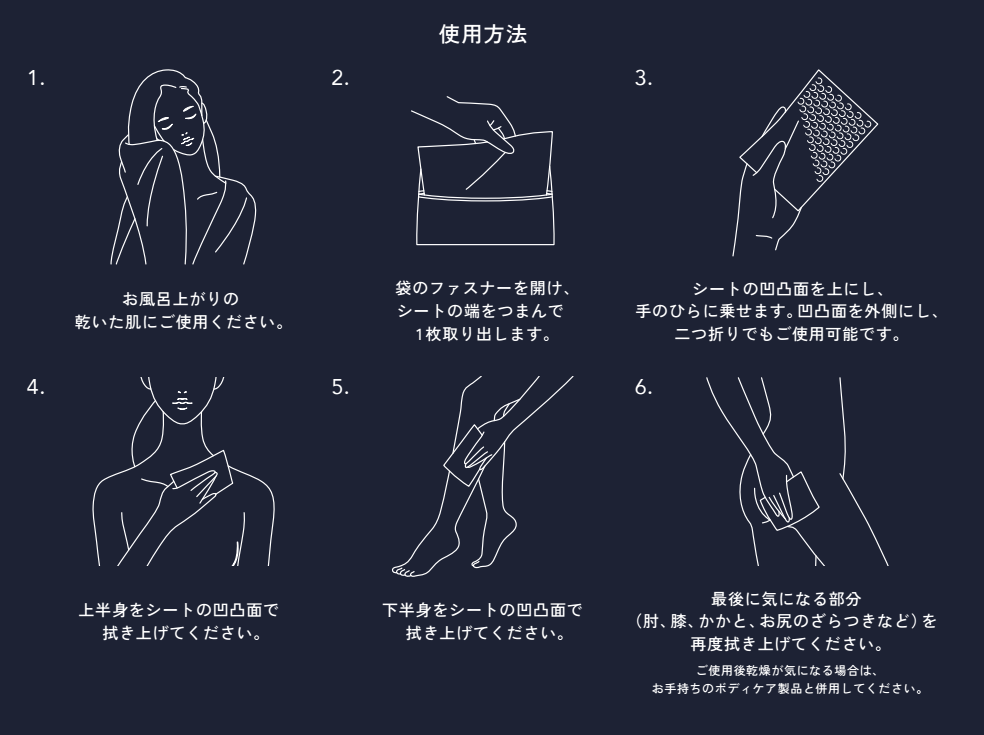 使用方法

1.

お風呂上がりの
乾いた肌にご使用ください。

2.

袋のファスナーを開け、
シートの端をつまんで
1枚取り出します。

3.

シートの凹凸面を上にし、
手のひらに乗せます。凹凸面を外側にし、
二つ折りでもご使用可能です。

4.

上半身をシートの凹凸面で
拭き上げてください。

5.

下半身をシートの凹凸面で
拭き上げてください。

6.

最後に気になる部分
(肘、膝、かかと、お尻のざらつきなど)を
再度拭き上げてください。

ご使用後乾燥が気になる場合は、
お手持ちのボディケア製品と併用してください。